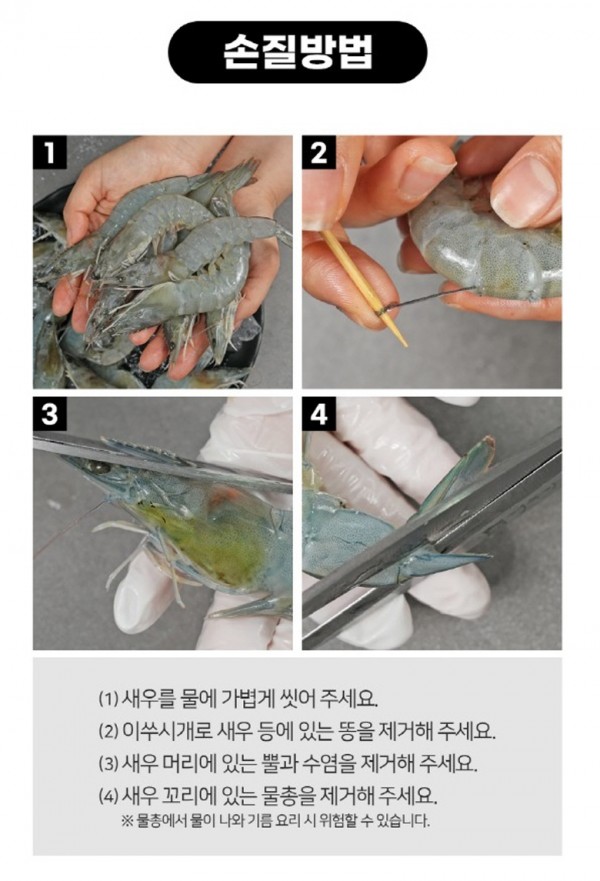 손질방법

1

2

3

4

(1) 새우를 물에 가볍게 씻어 주세요.
(2) 이쑤시개로 새우 등에 있는 똥을 제거해 주세요.
(3) 새우 머리에 있는 뿔과 수염을 제거해 주세요.
(4) 새우 꼬리에 있는 물총을 제거해 주세요.
※ 물총에서 물이 나와 기름 요리 시 위험할 수 있습니다.